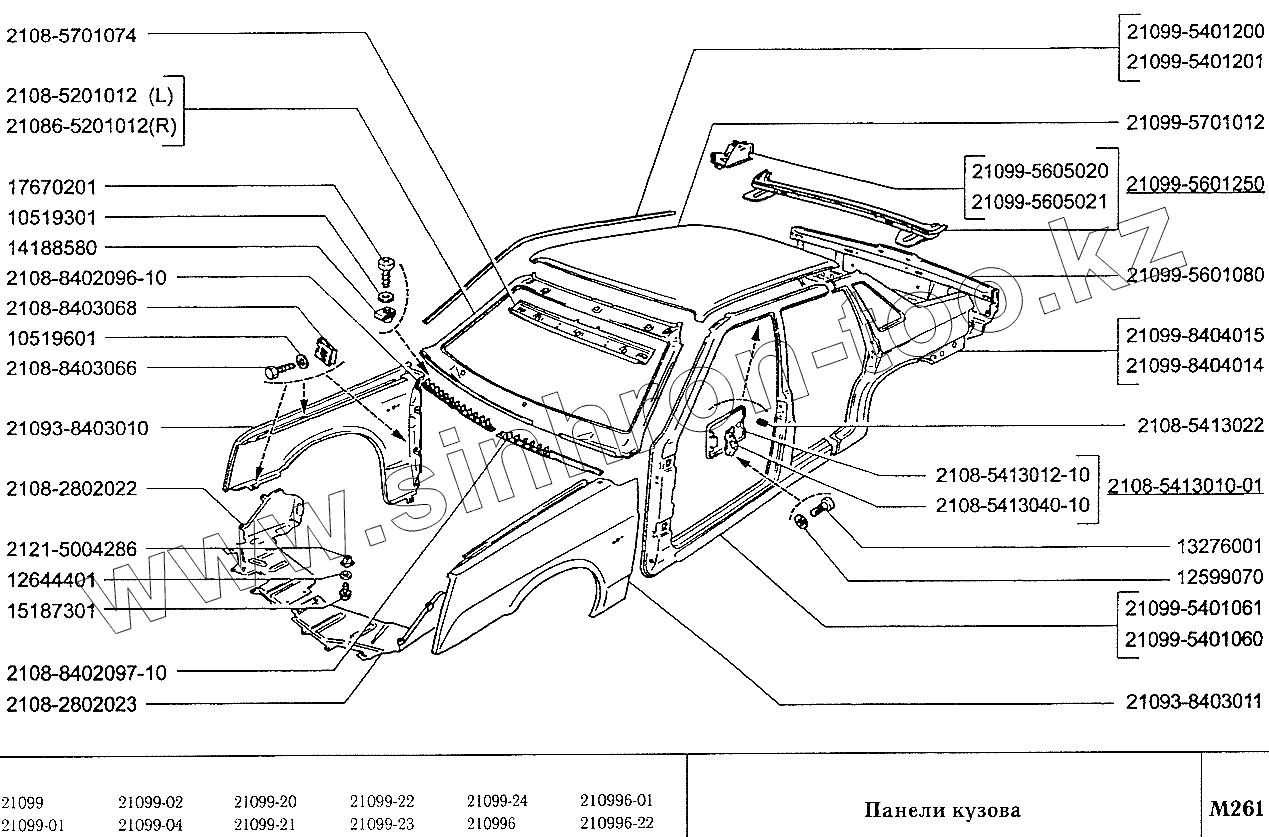 2108-5701074
2108-5201012 (L)
21086-5201012(R)
17670201
10519301
14188580
2108-8402096-10
2108-8403068
10519601
2108-8403066
21093-8403010
2108-2802022
2121-5004286
12644401
15187301
2108-8402097-10
2108-2802023

21099-5401200
21099-5401201
21099-5701012
21099-5605020
21099-5605021
21099-5601250
21099-5601080
21099-8404015
21099-8404014
2108-5413022
2108-5413012-10
2108-5413040-10
2108-5413010-01
13276001
12599070
21099-5401061
21099-5401060
21093-8403011

www.sinhron-too.kz

| 21099 | 21099-02 | 21099-20 | 21099-22 | 21099-24 | 210996-01 |
|---|---|---|---|---|---|
| 21099-01 | 21099-04 | 21099-21 | 21099-23 | 210996 | 210996-22 |

Панели кузова

M261